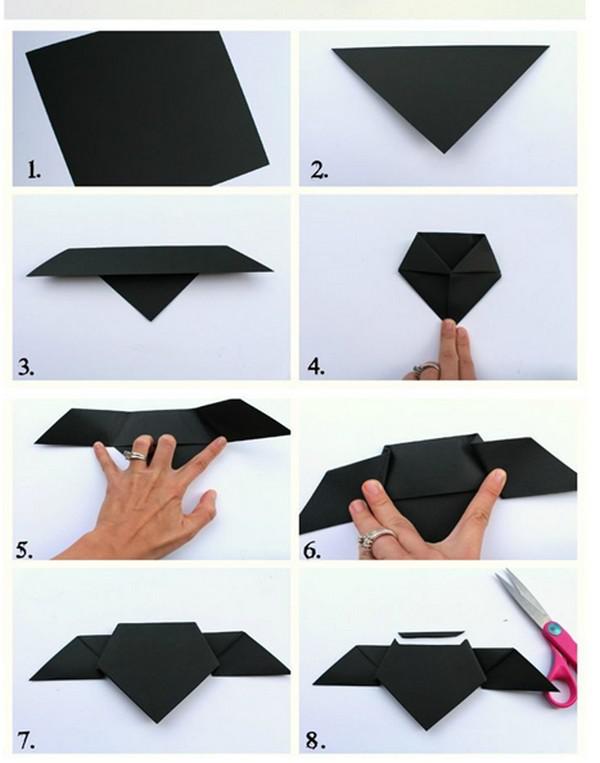 1.

2.

3.

4.

5.

6.

7.

8.