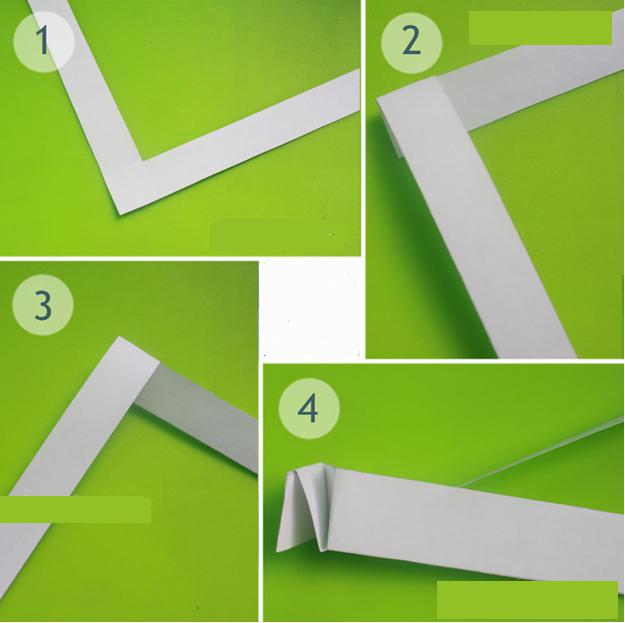 1

2

3

4