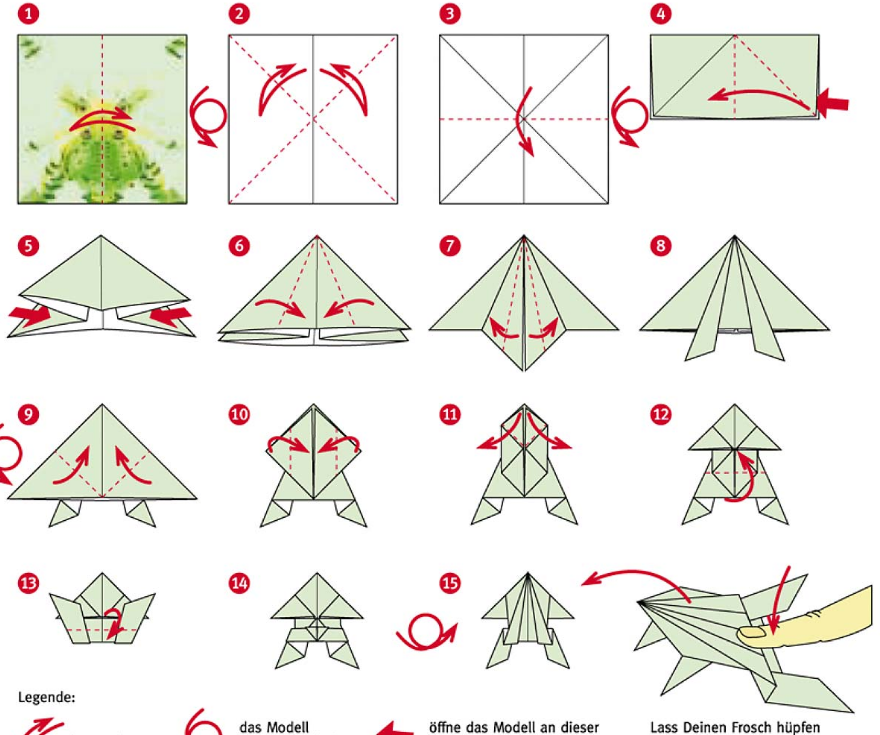 1

2

3

4

5

6

7

8

9

10

11

12

13

14

15

Legende:

das Modell

öffne das Modell an dieser

Lass Deinen Frosch hüpfen