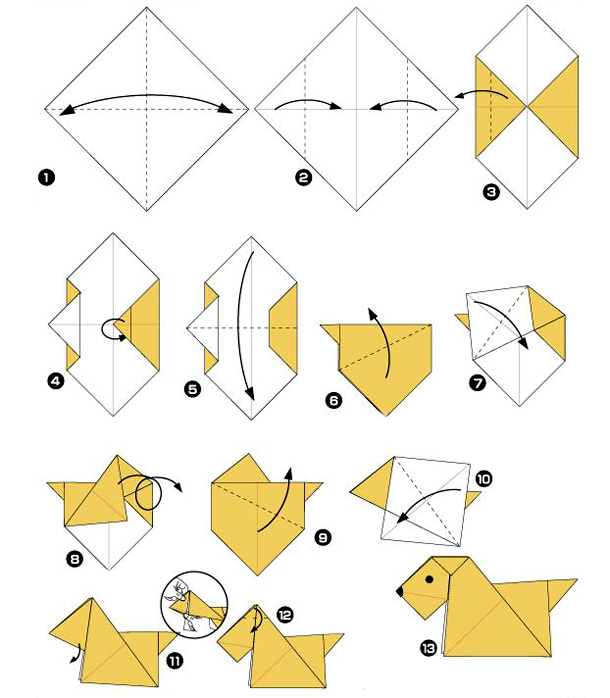 1
2
3
4
5
6
7
8
9
10
11
12
13